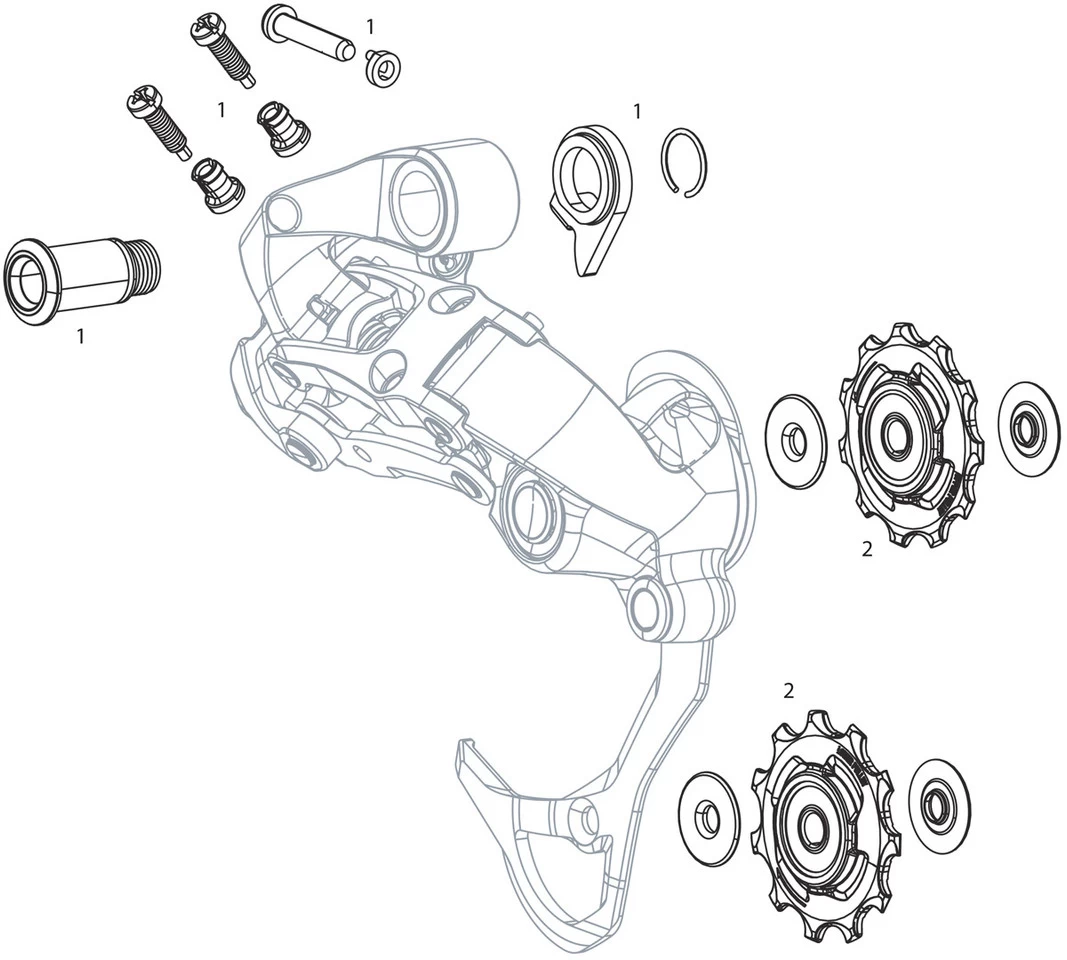 1

1

1

1

2

2